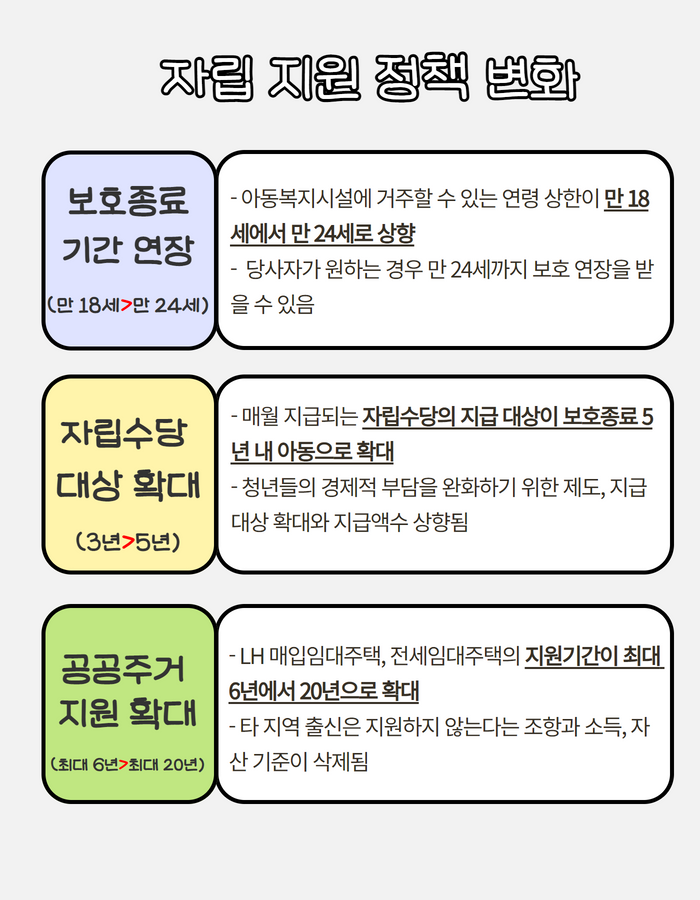 자립 지원 정책 변화

보호종료
기간 연장
(만 18세>만 24세)

- 아동복지시설에 거주할 수 있는 연령 상한이 만 18세에서 만 24세로 상향
- 당사자가 원하는 경우 만 24세까지 보호 연장을 받을 수 있음

자립수당
대상 확대
(3년>5년)

- 매월 지급되는 자립수당의 지급 대상이 보호종료 5년 내 아동으로 확대
- 청년들의 경제적 부담을 완화하기 위한 제도, 지급 대상 확대와 지급액수 상향됨

공공주거
지원 확대
(최대 6년>최대 20년)

- LH 매입임대주택, 전세임대주택의 지원기간이 최대 6년에서 20년으로 확대
- 타 지역 출신은 지원하지 않는다는 조항과 소득, 자산 기준이 삭제됨